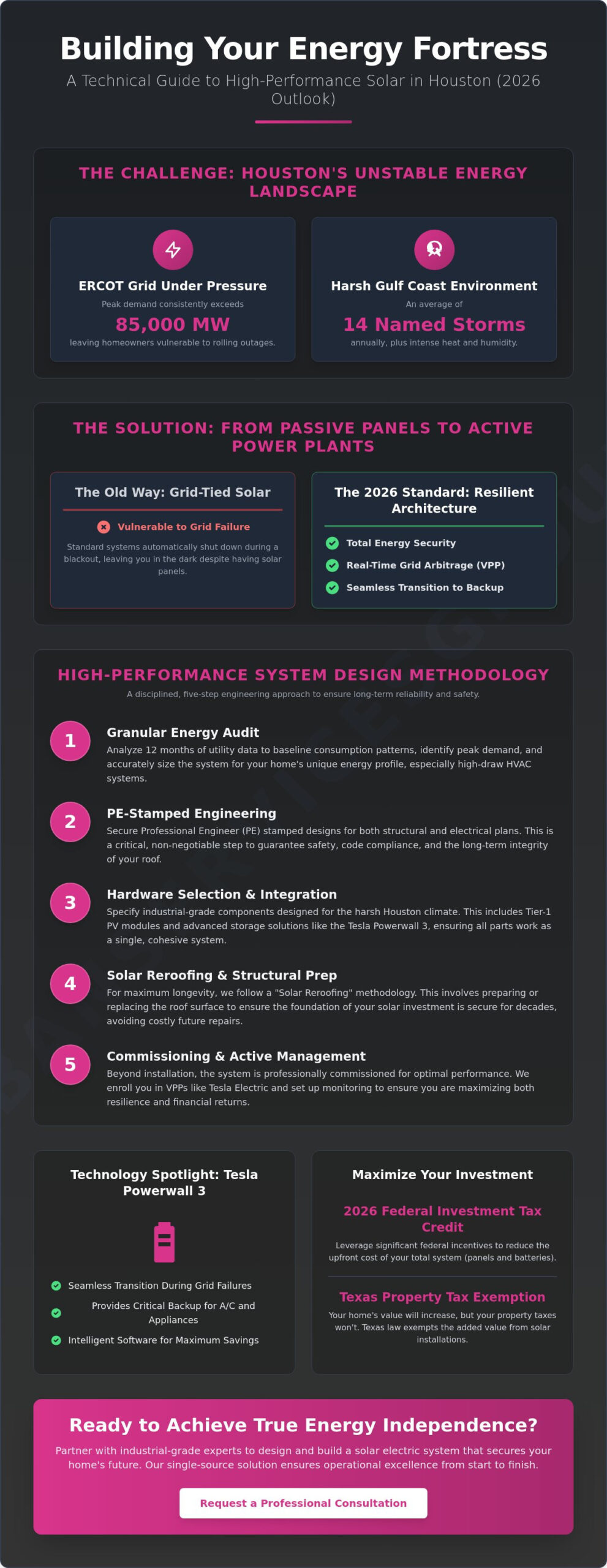 Building Your Energy Fortress

A Technical Guide to High-Performance Solar in Houston (2026 Outlook)

THE CHALLENGE: HOUSTON'S UNSTABLE ENERGY LANDSCAPE

ERCOT Grid Under Pressure
Peak demand consistently exceeds
85,000 MW
leaving homeowners vulnerable to rolling outages.

Harsh Gulf Coast Environment
An average of
14 Named Storms
annually, plus intense heat and humidity.

THE SOLUTION: FROM PASSIVE PANELS TO ACTIVE POWER PLANTS

The Old Way: Grid-Tied Solar
Vulnerable to Grid Failure
Standard systems automatically shut down during a blackout, leaving you in the dark despite having solar panels.

The 2026 Standard: Resilient Architecture
Total Energy Security
Real-Time Grid Arbitrage (VPP)
Seamless Transition to Backup

HIGH-PERFORMANCE SYSTEM DESIGN METHODOLOGY
A disciplined, five-step engineering approach to ensure long-term reliability and safety.

1
Granular Energy Audit
Analyze 12 months of utility data to baseline consumption patterns, identify peak demand, and accurately size the system for your home's unique energy profile, especially high-draw HVAC systems.

2
PE-Stamped Engineering
Secure Professional Engineer (PE) stamped designs for both structural and electrical plans. This is a critical, non-negotiable step to guarantee safety, code compliance, and the long-term integrity of your roof.

3
Hardware Selection & Integration
Specify industrial-grade components designed for the harsh Houston climate. This includes Tier-1 PV modules and advanced storage solutions like the Tesla Powerwall 3, ensuring all parts work as a single, cohesive system.

4
Solar Reroofing & Structural Prep
For maximum longevity, we follow a "Solar Reroofing" methodology. This involves preparing or replacing the roof surface to ensure the foundation of your solar investment is secure for decades, avoiding costly future repairs.

5
Commissioning & Active Management
Beyond installation, the system is professionally commissioned for optimal performance. We enroll you in VPPs like Tesla Electric and set up monitoring to ensure you are maximizing both resilience and financial returns.

Technology Spotlight: Tesla Powerwall 3
Seamless Transition During Grid Failures
Provides Critical Backup for A/C and Appliances
Intelligent Software for Maximum Savings

Maximize Your Investment
2026 Federal Investment Tax Credit
Leverage significant federal incentives to reduce the upfront cost of your total system (panels and batteries).
Texas Property Tax Exemption
Your home's value will increase, but your property taxes won't. Texas law exempts the added value from solar installations.

Ready to Achieve True Energy Independence?
Partner with industrial-grade experts to design and build a solar electric system that secures your home's future. Our single-source solution ensures operational excellence from start to finish.
Request a Professional Consultation